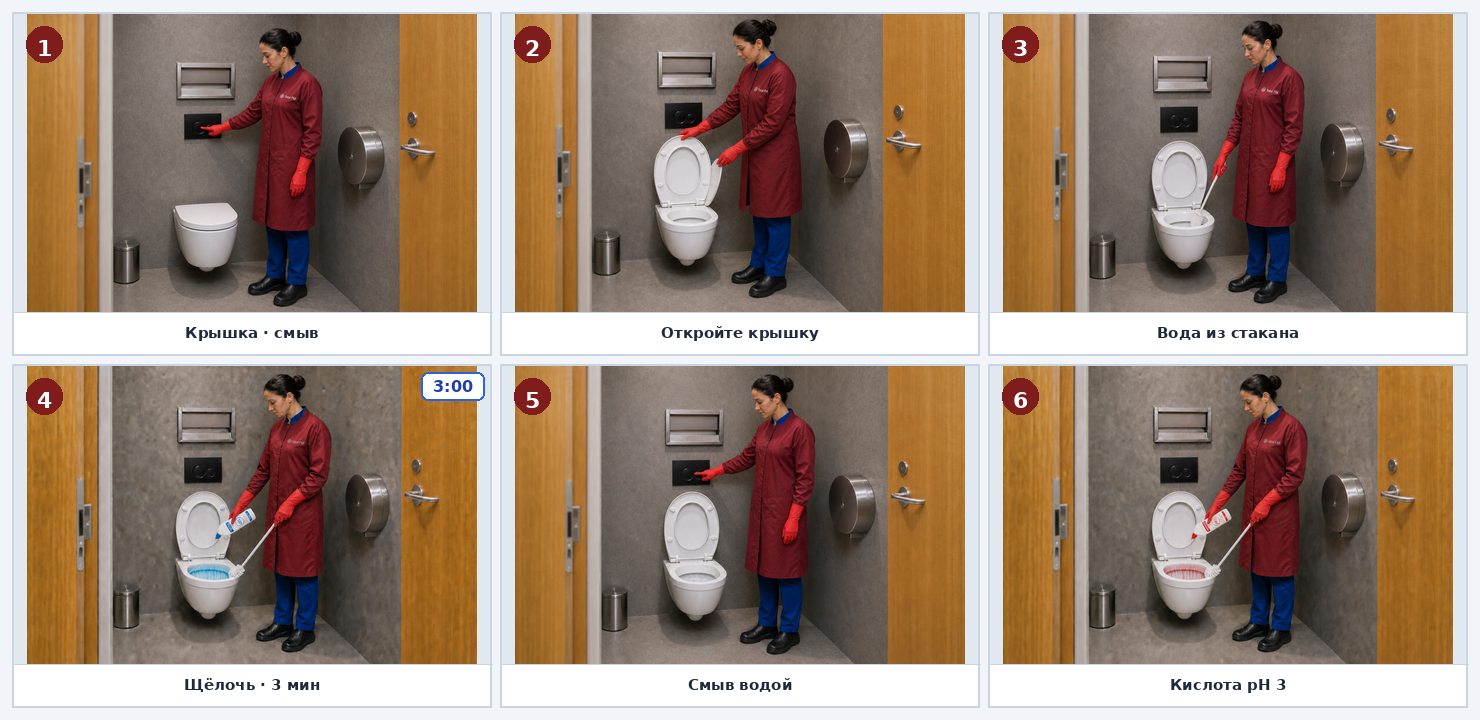 1
Крышка · смыв

2
Откройте крышку

3
Вода из стакана

4
3:00
Щёлочь · 3 мин

5
Смыв водой

6
Кислота pH 3